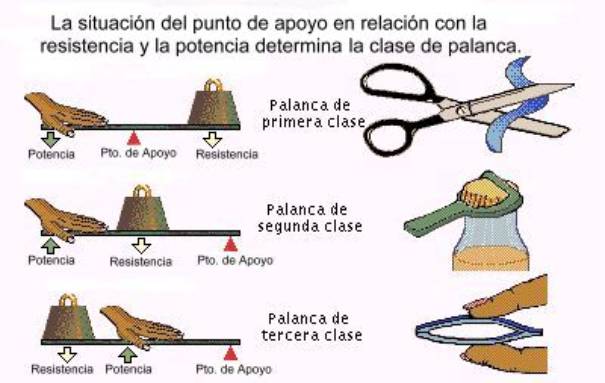 La situación del punto de apoyo en relación con la resistencia y la potencia determina la clase de palanca.

Potencia
Pto. de Apoyo
Resistencia

Palanca de primera clase

Potencia
Resistencia
Pto. de Apoyo

Palanca de segunda clase

Resistencia
Potencia
Pto. de Apoyo

Palanca de tercera clase