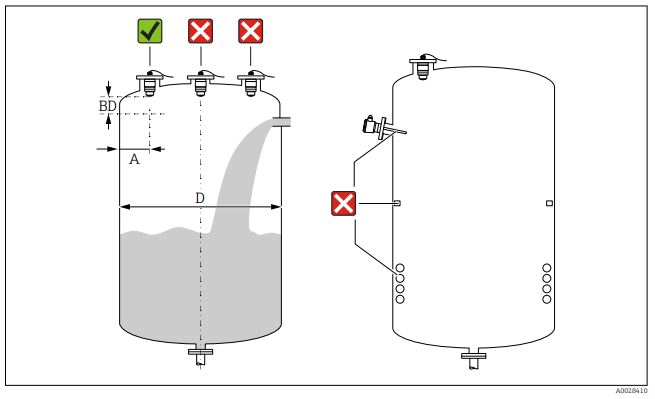 BD
A
D
A0028410