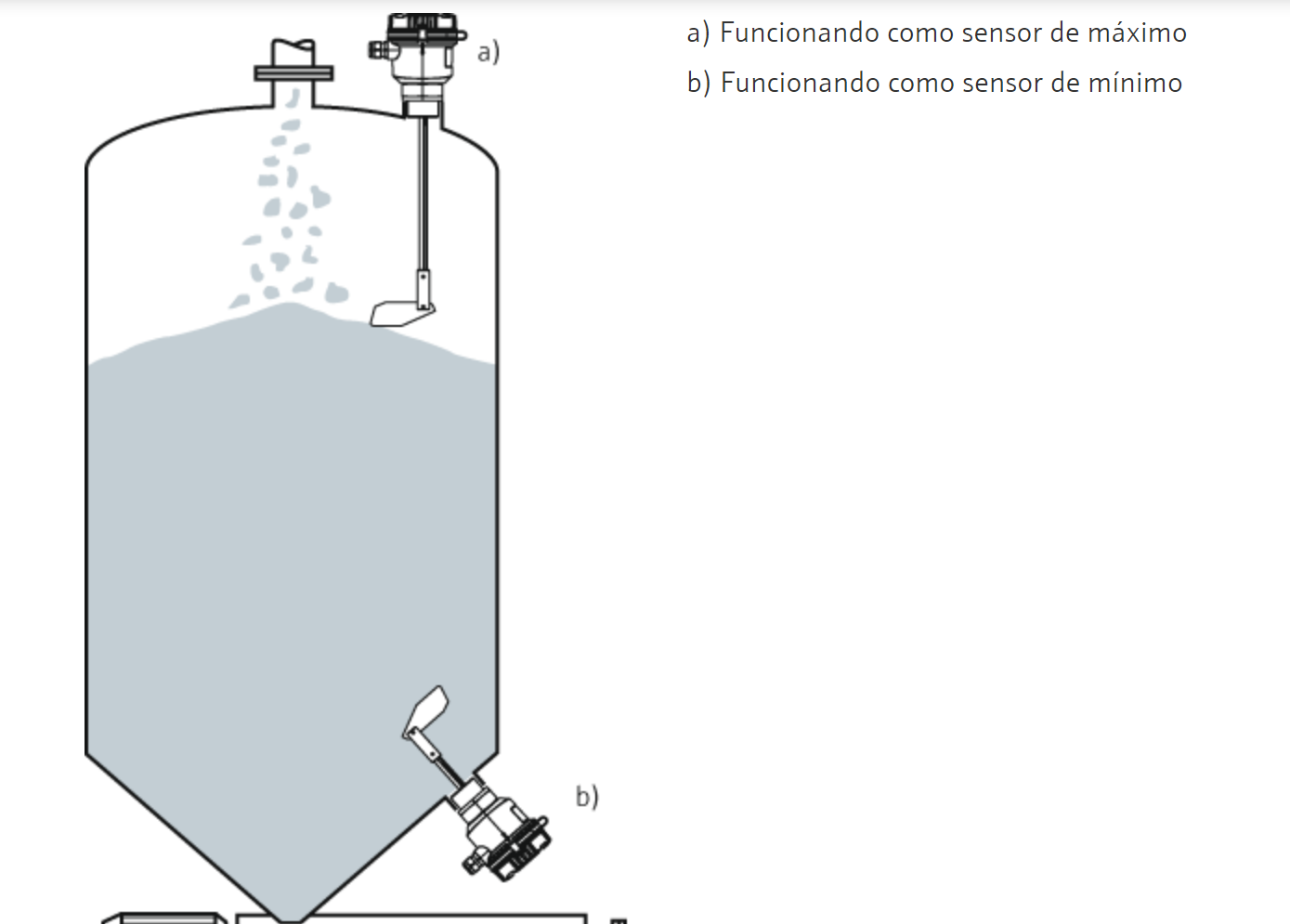 a)

b)

a) Funcionando como sensor de máximo

b) Funcionando como sensor de mínimo